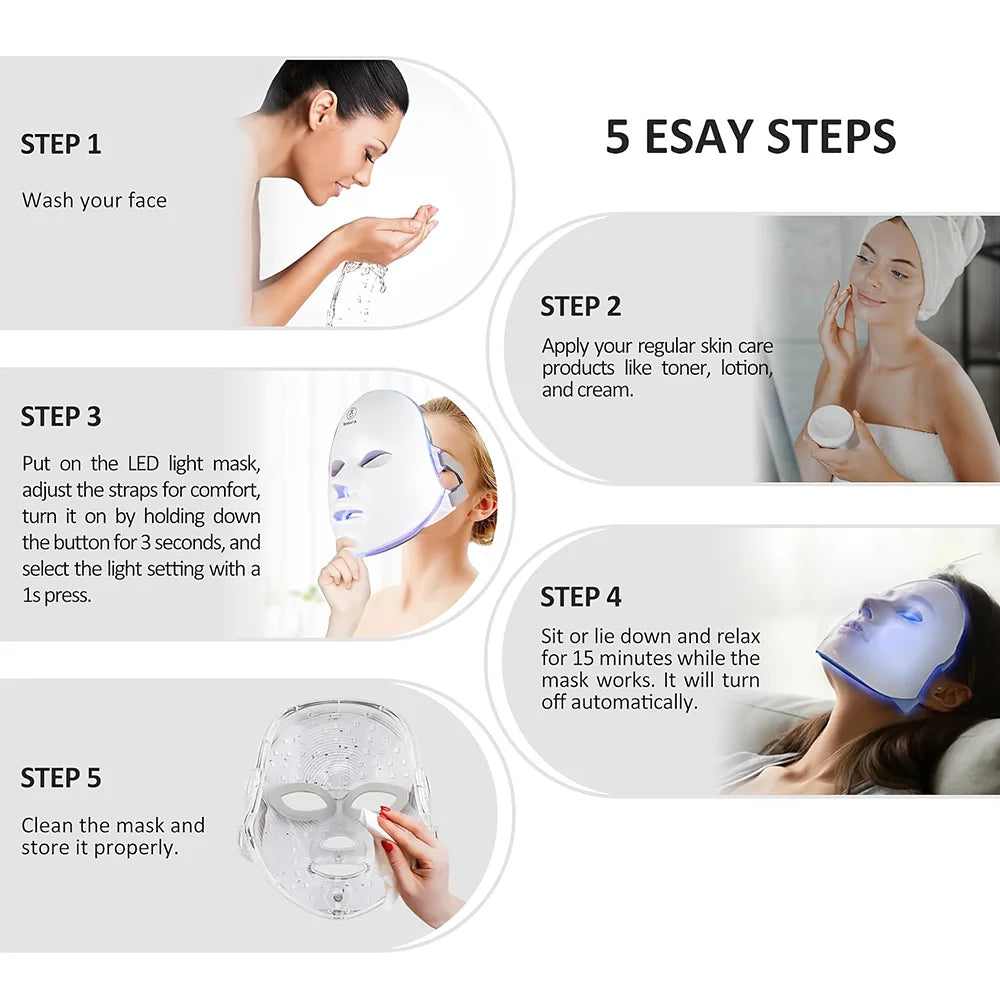 5 ESAY STEPS

STEP 1

Wash your face

STEP 2

Apply your regular skin care products like toner, lotion, and cream.

STEP 3

Put on the LED light mask, adjust the straps for comfort, turn it on by holding down the button for 3 seconds, and select the light setting with a 1s press.

STEP 4

Sit or lie down and relax for 15 minutes while the mask works. It will turn off automatically.

STEP 5

Clean the mask and store it properly.